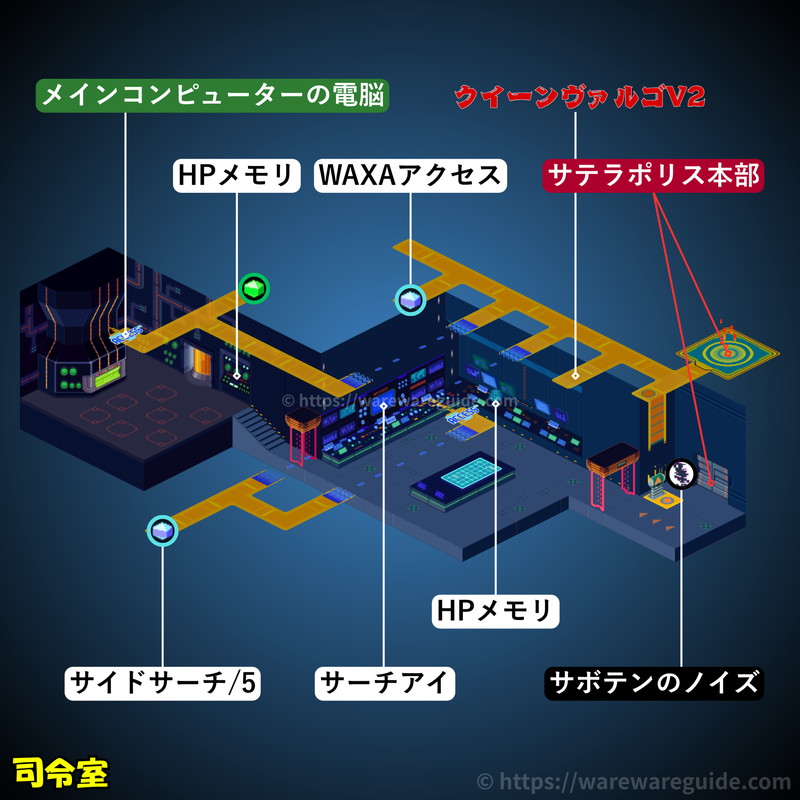 メインコンピューターの電脳

クィーンヴァルゴV2

HPメモリ

WAXAアクセス

サテラポリス本部

© https://warewareguide.com

HPメモリ

サイドサーチ/5

サーチアイ

サボテンのノイズ

司令室

© https://warewareguide.com